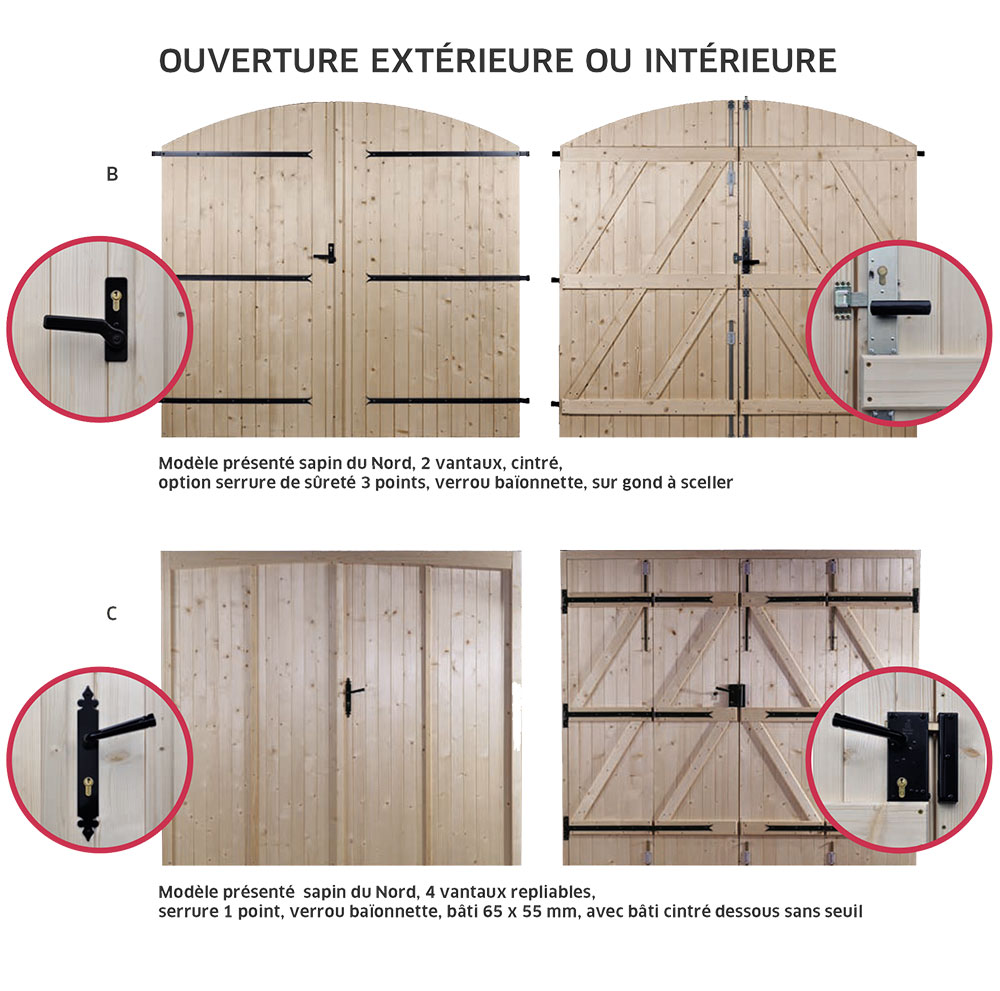 OUVERTURE EXTÉRIEURE OU INTÉRIEURE

B

Modèle présenté sapin du Nord, 2 vantaux, cintré, option serrure de sûreté 3 points, verrou baïonnette, sur gond à sceller

C

Modèle présenté sapin du Nord, 4 vantaux repliables, serrure 1 point, verrou baïonnette, bâti 65 x 55 mm, avec bâti cintré dessous sans seuil